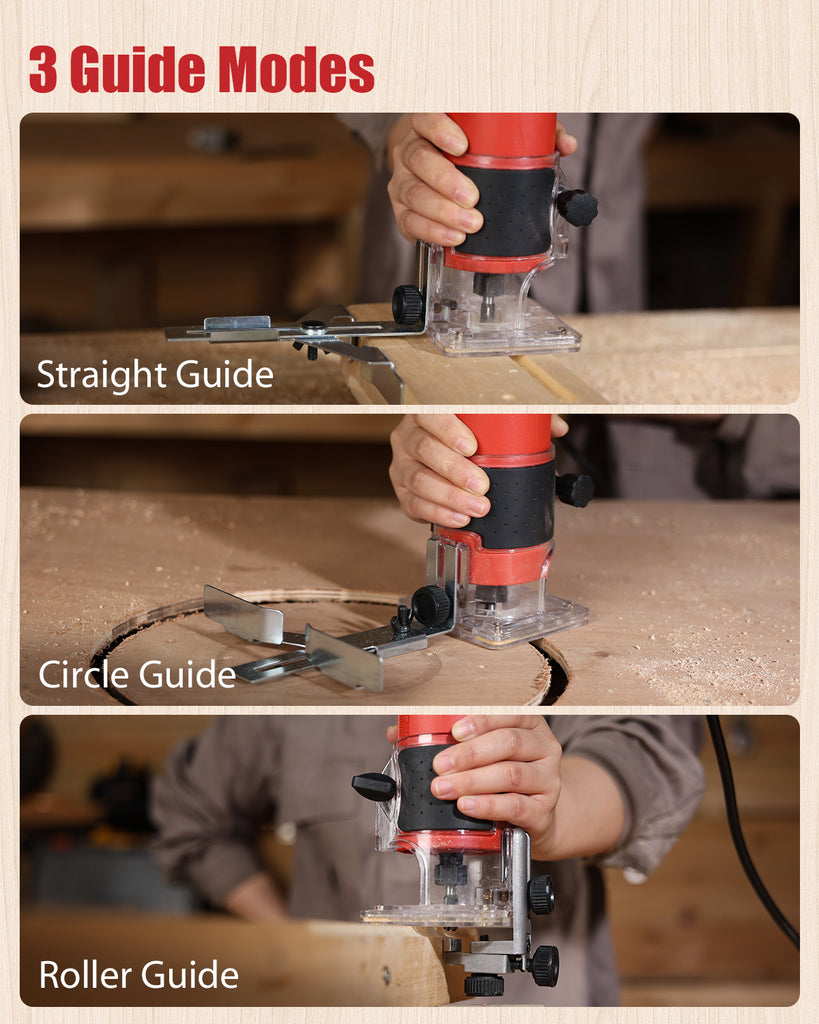 3 Guide Modes

Straight Guide

Circle Guide

Roller Guide