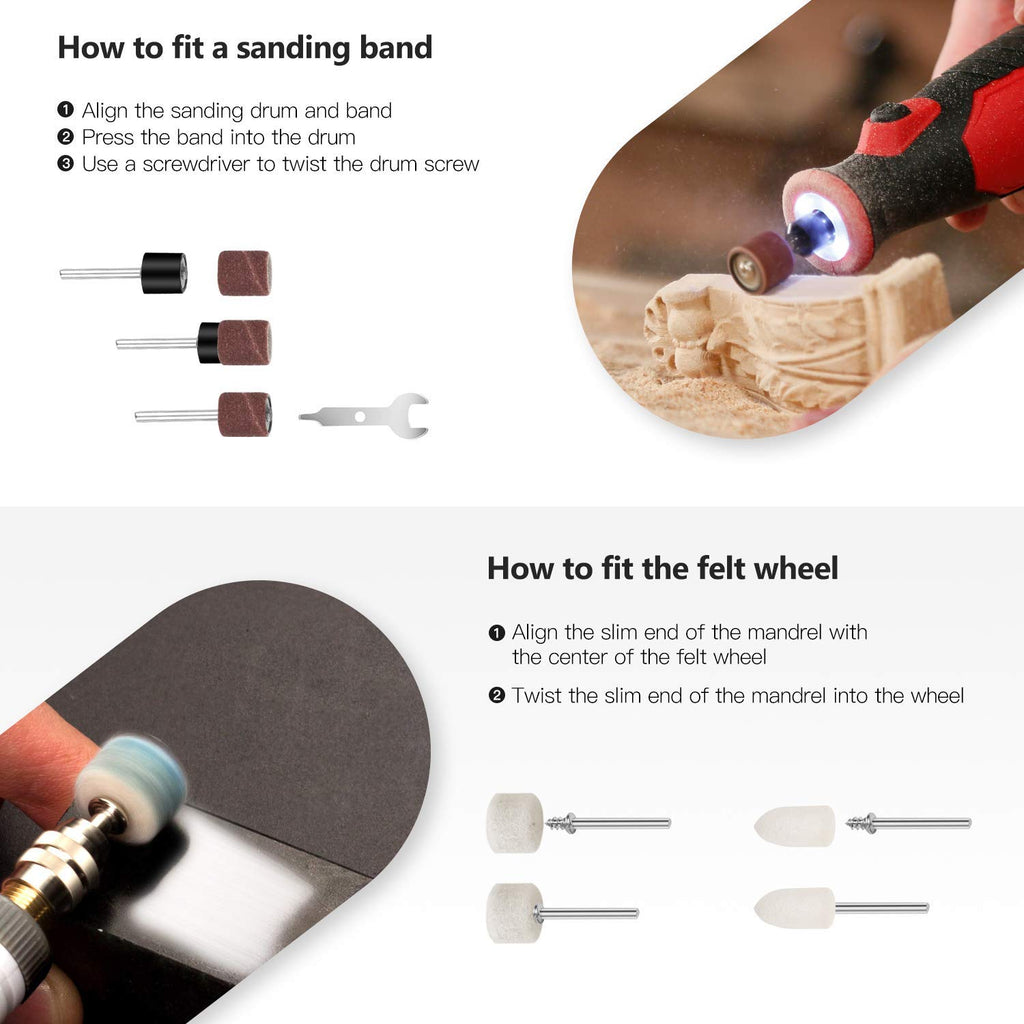 How to fit a sanding band

❶ Align the sanding drum and band
❷ Press the band into the drum
❸ Use a screwdriver to twist the drum screw

How to fit the felt wheel

❶ Align the slim end of the mandrel with the center of the felt wheel

❷ Twist the slim end of the mandrel into the wheel